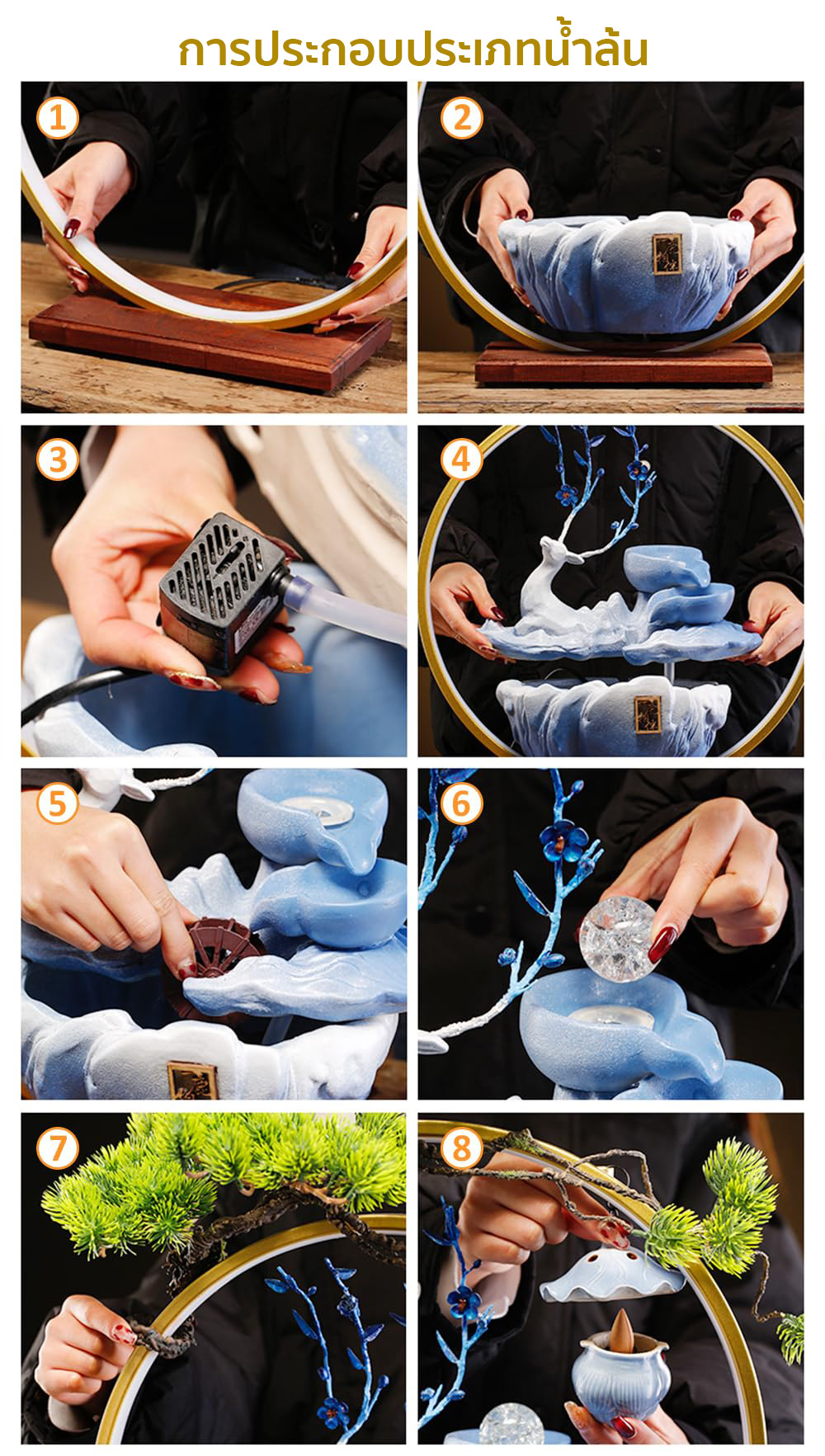 การประกอบประเภทน้ำล้น

1

2

3

4

5

6

7

8